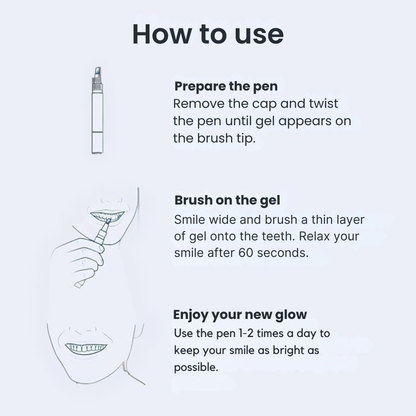 How to use

Prepare the pen
Remove the cap and twist the pen until gel appears on the brush tip.

Brush on the gel
Smile wide and brush a thin layer of gel onto the teeth. Relax your smile after 60 seconds.

Enjoy your new glow
Use the pen 1-2 times a day to keep your smile as bright as possible.