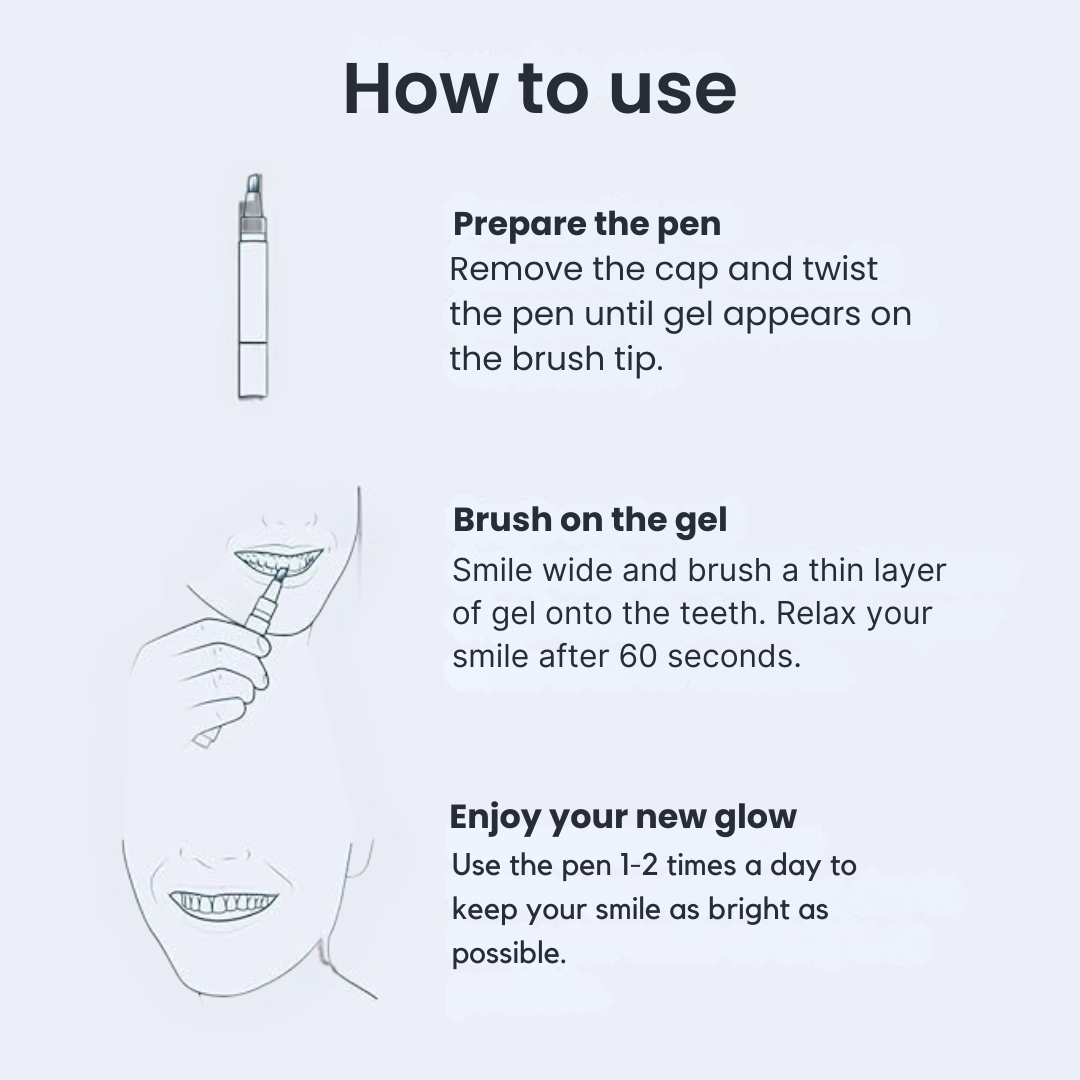 How to use

Prepare the pen
Remove the cap and twist the pen until gel appears on the brush tip.

Brush on the gel
Smile wide and brush a thin layer of gel onto the teeth. Relax your smile after 60 seconds.

Enjoy your new glow
Use the pen 1-2 times a day to keep your smile as bright as possible.